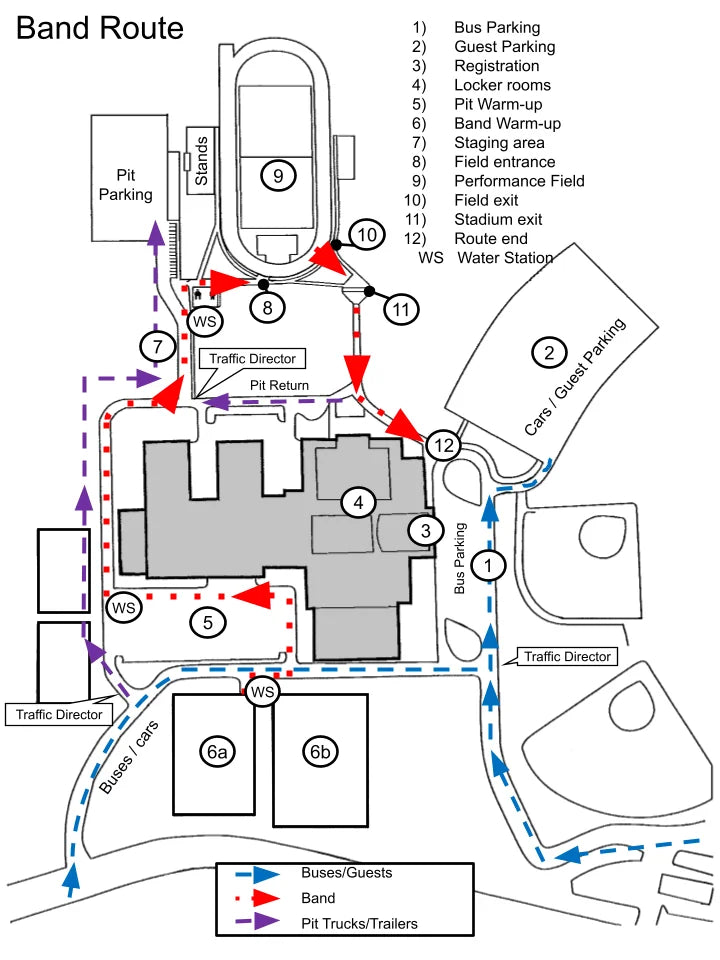 Band Route

1) Bus Parking
2) Guest Parking
3) Registration
4) Locker rooms
5) Pit Warm-up
6) Band Warm-up
7) Staging area
8) Field entrance
9) Performance Field
10) Field exit
11) Stadium exit
12) Route end
WS Water Station

Pit Parking

Stands

9

10

8

11

WS

7

Traffic Director

Pit Return

2

Cars / Guest Parking

12

4

3

Bus Parking

1

WS

5

Traffic Director

Traffic Director

WS

Buses / cars

6a

6b

Buses/Guests
Band
Pit Trucks/Trailers