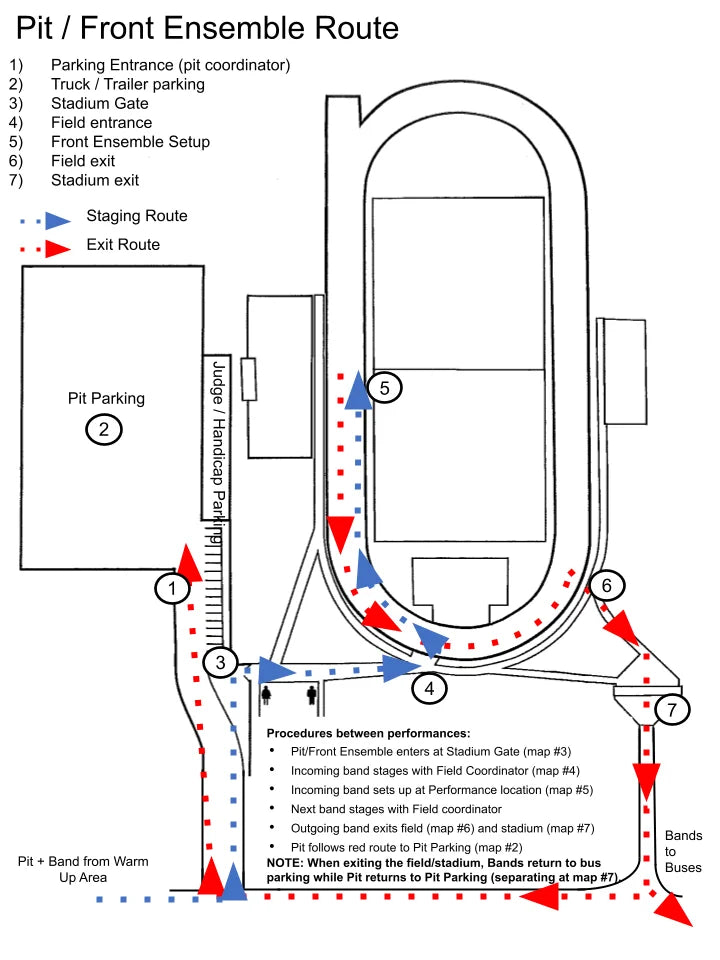 Pit / Front Ensemble Route

1) Parking Entrance (pit coordinator)
2) Truck / Trailer parking
3) Stadium Gate
4) Field entrance
5) Front Ensemble Setup
6) Field exit
7) Stadium exit

Staging Route
Exit Route

Pit Parking
2

Judge / Handicap Parking

5
1
6
3
4
7

Procedures between performances:
• Pit/Front Ensemble enters at Stadium Gate (map #3)
• Incoming band stages with Field Coordinator (map #4)
• Incoming band sets up at Performance location (map #5)
• Next band stages with Field coordinator
• Outgoing band exits field (map #6) and stadium (map #7)
• Pit follows red route to Pit Parking (map #2)
NOTE: When exiting the field/stadium, Bands return to bus parking while Pit returns to Pit Parking (separating at map #7)

Pit + Band from Warm Up Area

Bands to Buses